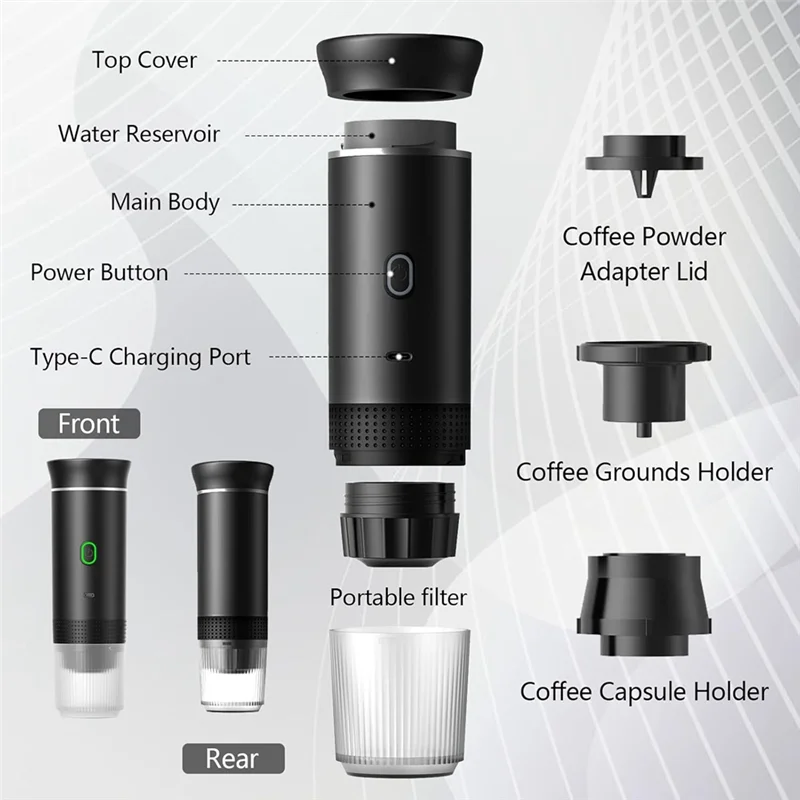 Top Cover

Water Reservoir

Main Body

Power Button

Type-C Charging Port

Front

Rear

Portable filter

Coffee Powder Adapter Lid

Coffee Grounds Holder

Coffee Capsule Holder